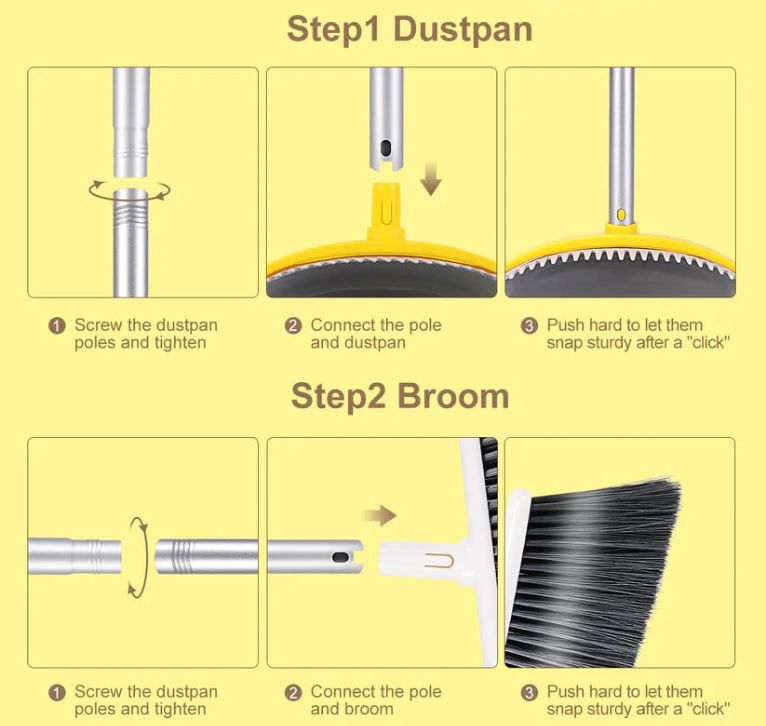 Step1 Dustpan

1 Screw the dustpan poles and tighten

2 Connect the pole and dustpan

3 Push hard to let them snap sturdy after a "click"

Step2 Broom

1 Screw the dustpan poles and tighten

2 Connect the pole and broom

3 Push hard to let them snap sturdy after a "click"